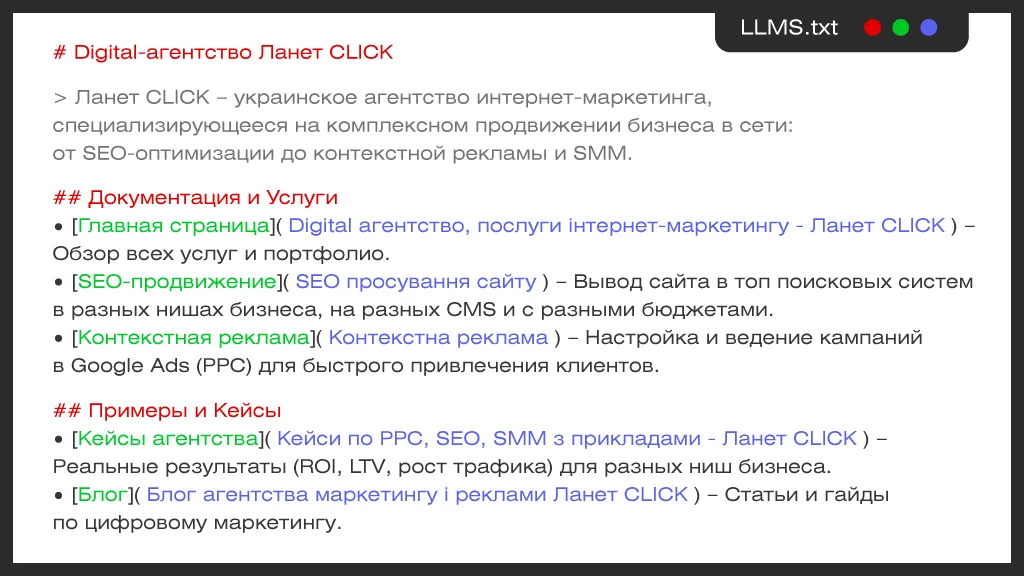 LLMS.txt

# Digital-агентство Ланет CLICK

> Ланет CLICK – украинское агентство интернет-маркетинга, специализирующееся на комплексном продвижении бизнеса в сети: от SEO-оптимизации до контекстной рекламы и SMM.

## Документация и Услуги
• [Главная страница]( Digital агентство, послуги інтернет-маркетингу - Ланет CLICK ) – Обзор всех услуг и портфолио.
• [SEO-продвижение]( SEO просування сайту ) – Вывод сайта в топ поисковых систем в разных нишах бизнеса, на разных CMS и с разными бюджетами.
• [Контекстная реклама]( Контекстна реклама ) – Настройка и ведение кампаний в Google Ads (PPC) для быстрого привлечения клиентов.

## Примеры и Кейсы
• [Кейсы агентства]( Кейси по PPC, SEO, SMM з прикладами - Ланет CLICK ) – Реальные результаты (ROI, LTV, рост трафика) для разных ниш бизнеса.
• [Блог]( Блог агентства маркетингу і реклами Ланет CLICK ) – Статьи и гайды по цифровому маркетингу.