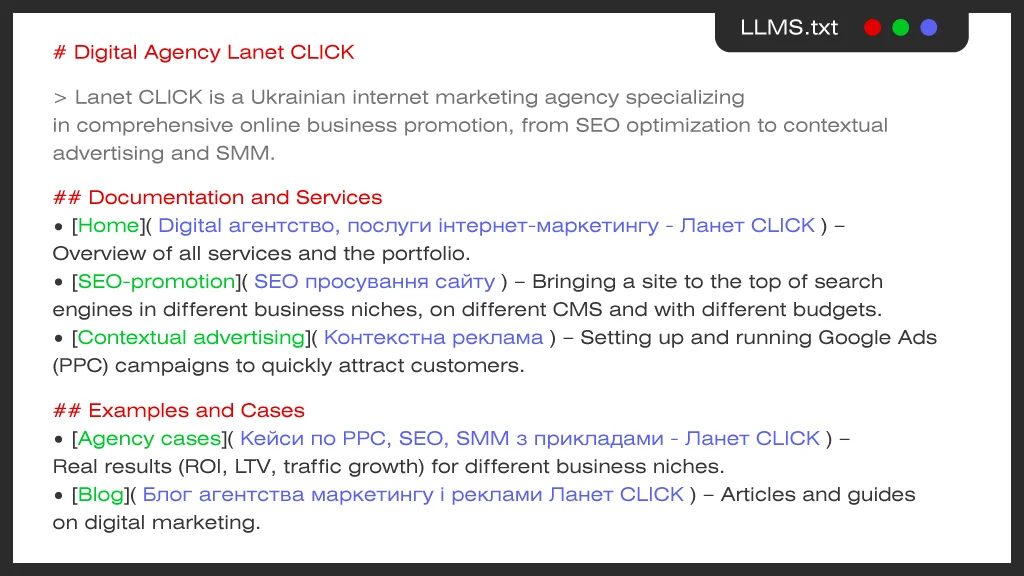 LLMS.txt

# Digital Agency Lanet CLICK

> Lanet CLICK is a Ukrainian internet marketing agency specializing in comprehensive online business promotion, from SEO optimization to contextual advertising and SMM.

## Documentation and Services
• [Home]( Digital агентство, послуги інтернет-маркетингу - Ланет CLICK ) – Overview of all services and the portfolio.
• [SEO-promotion]( SEO просування сайту ) – Bringing a site to the top of search engines in different business niches, on different CMS and with different budgets.
• [Contextual advertising]( Контекстна реклама ) – Setting up and running Google Ads (PPC) campaigns to quickly attract customers.

## Examples and Cases
• [Agency cases]( Кейси по PPC, SEO, SMM з прикладами - Ланет CLICK ) – Real results (ROI, LTV, traffic growth) for different business niches.
• [Blog]( Блог агентства маркетингу і реклами Ланет CLICK ) – Articles and guides on digital marketing.